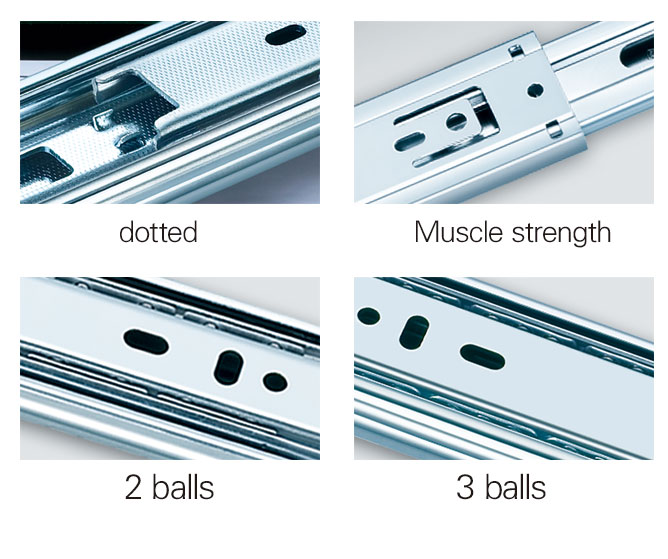 dotted

Muscle strength

2 balls

3 balls