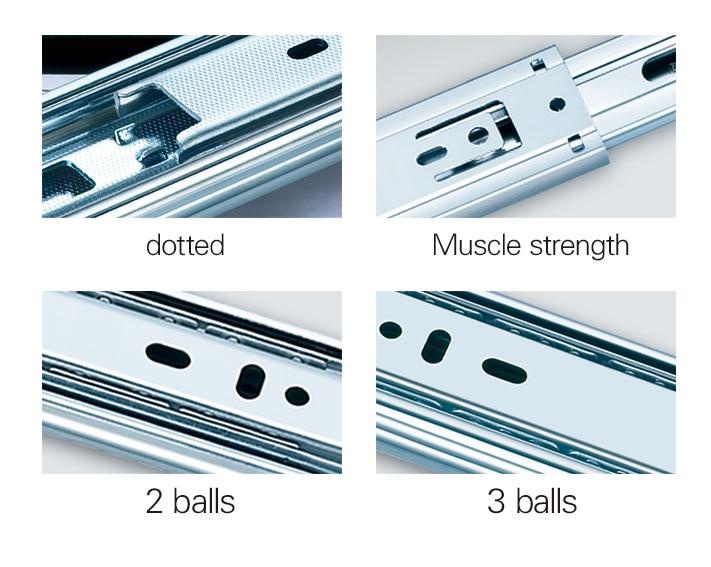 dotted

Muscle strength

2 balls

3 balls